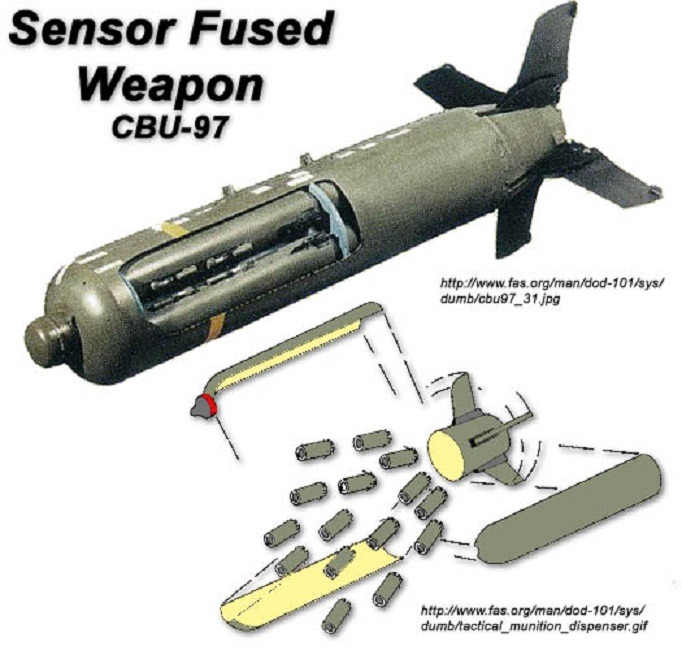 Sensor Fused Weapon
CBU-97

http://www.fas.org/man/dod-101/sys/dumb/cbu97_31.jpg

http://www.fas.org/man/dod-101/sys/dumb/tactical_munition_dispenser.gif